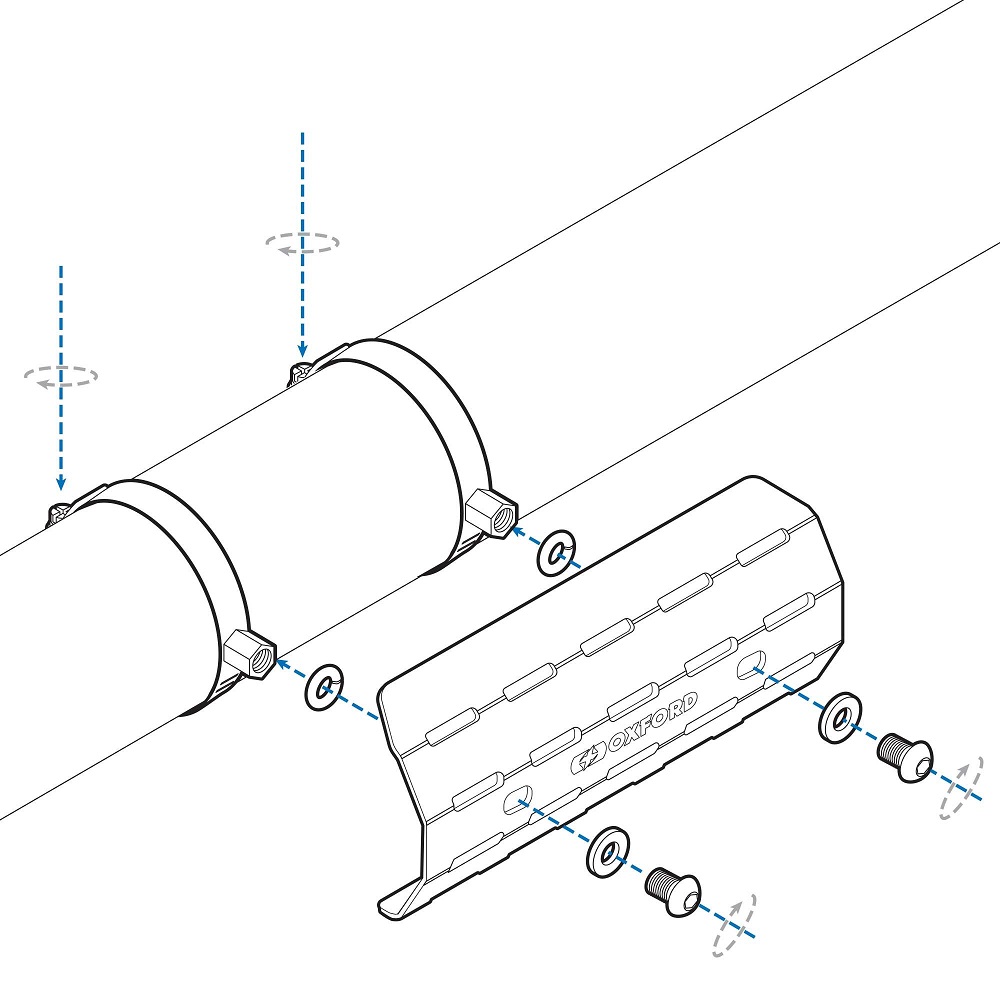 OXFORD