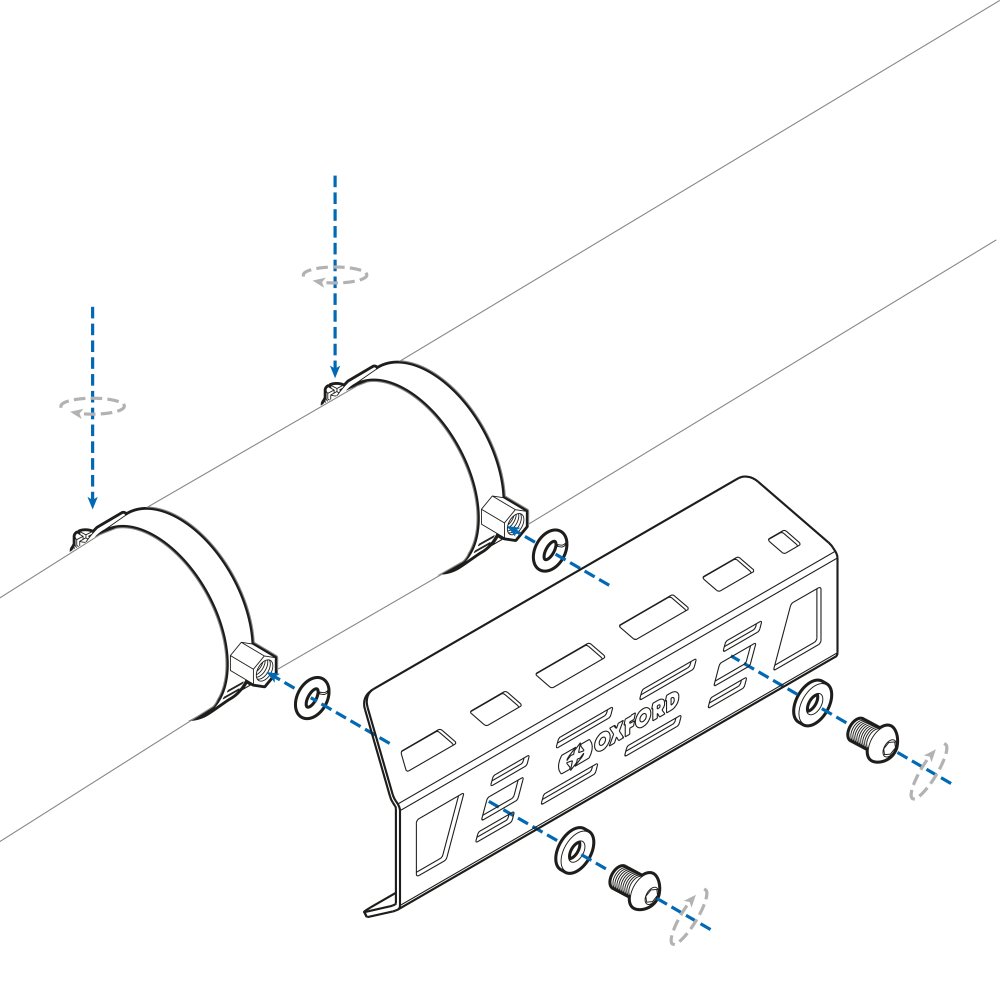 OXFORD