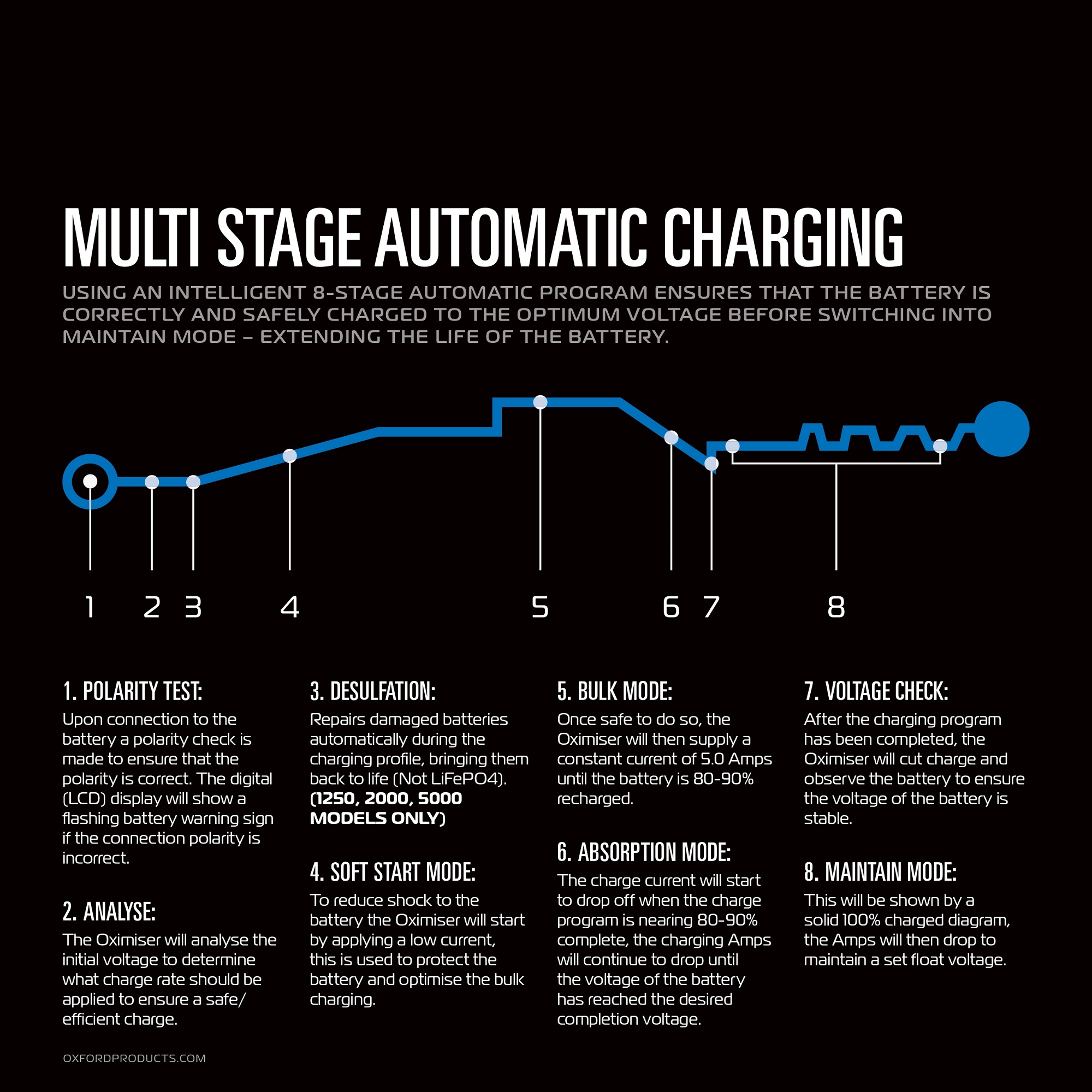 MULTI STAGE AUTOMATIC CHARGING

USING AN INTELLIGENT 8-STAGE AUTOMATIC PROGRAM ENSURES THAT THE BATTERY IS CORRECTLY AND SAFELY CHARGED TO THE OPTIMUM VOLTAGE BEFORE SWITCHING INTO MAINTAIN MODE – EXTENDING THE LIFE OF THE BATTERY.

1 2 3 4 5 6 7 8

1. POLARITY TEST:
Upon connection to the battery a polarity check is made to ensure that the polarity is correct. The digital (LCD) display will show a flashing battery warning sign if the connection polarity is incorrect.

2. ANALYSE:
The Oximiser will analyse the initial voltage to determine what charge rate should be applied to ensure a safe/ efficient charge.

3. DESULFATION:
Repairs damaged batteries automatically during the charging profile, bringing them back to life (Not LiFePO4). (1250, 2000, 5000 MODELS ONLY)

4. SOFT START MODE:
To reduce shock to the battery the Oximiser will start by applying a low current, this is used to protect the battery and optimise the bulk charging.

5. BULK MODE:
Once safe to do so, the Oximiser will then supply a constant current of 5.0 Amps until the battery is 80-90% recharged.

6. ABSORPTION MODE:
The charge current will start to drop off when the charge program is nearing 80-90% complete, the charging Amps will continue to drop until the voltage of the battery has reached the desired completion voltage.

7. VOLTAGE CHECK:
After the charging program has been completed, the Oximiser will cut charge and observe the battery to ensure the voltage of the battery is stable.

8. MAINTAIN MODE:
This will be shown by a solid 100% charged diagram, the Amps will then drop to maintain a set float voltage.

OXFORDPRODUCTS.COM