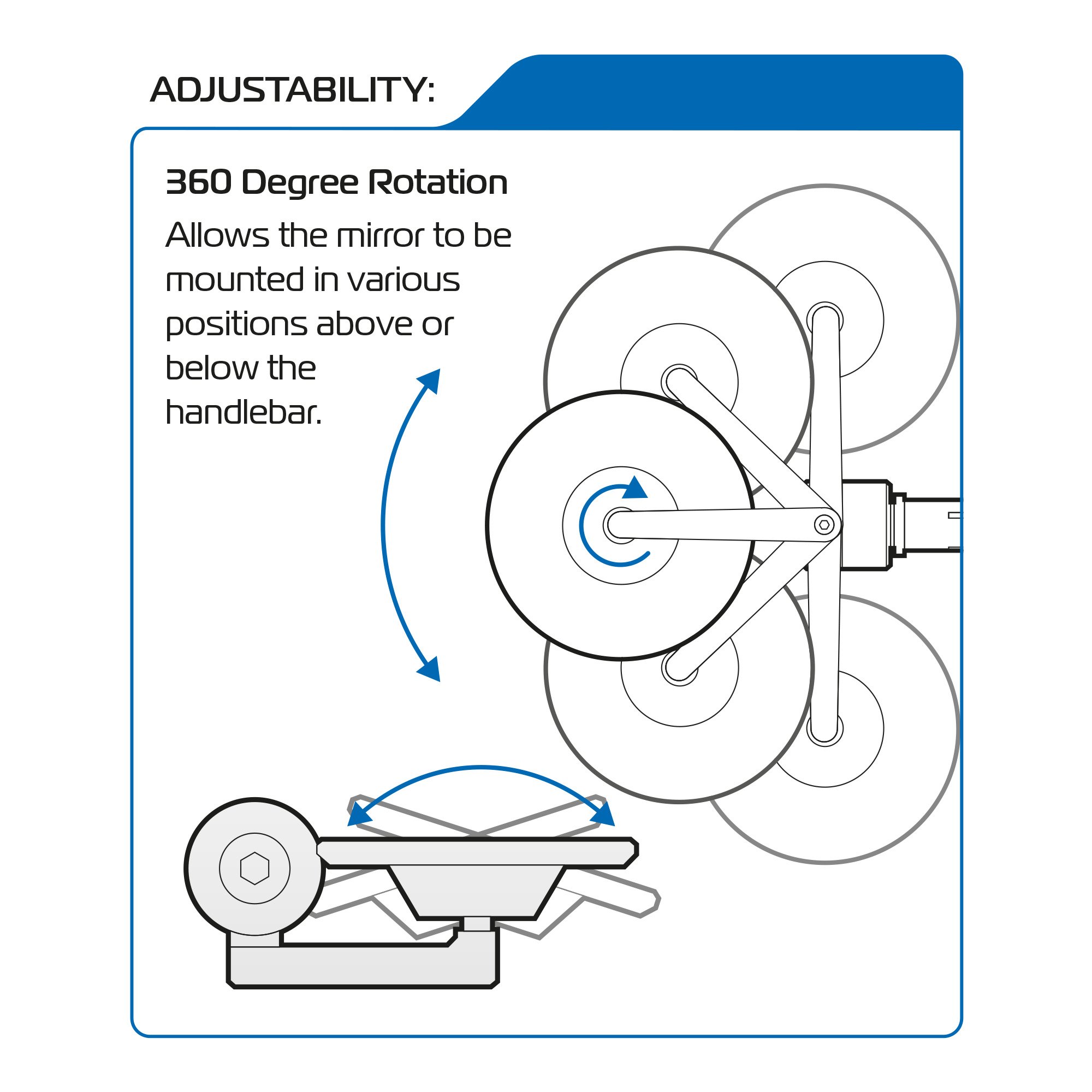 ADJUSTABILITY:

360 Degree Rotation

Allows the mirror to be mounted in various positions above or below the handlebar.