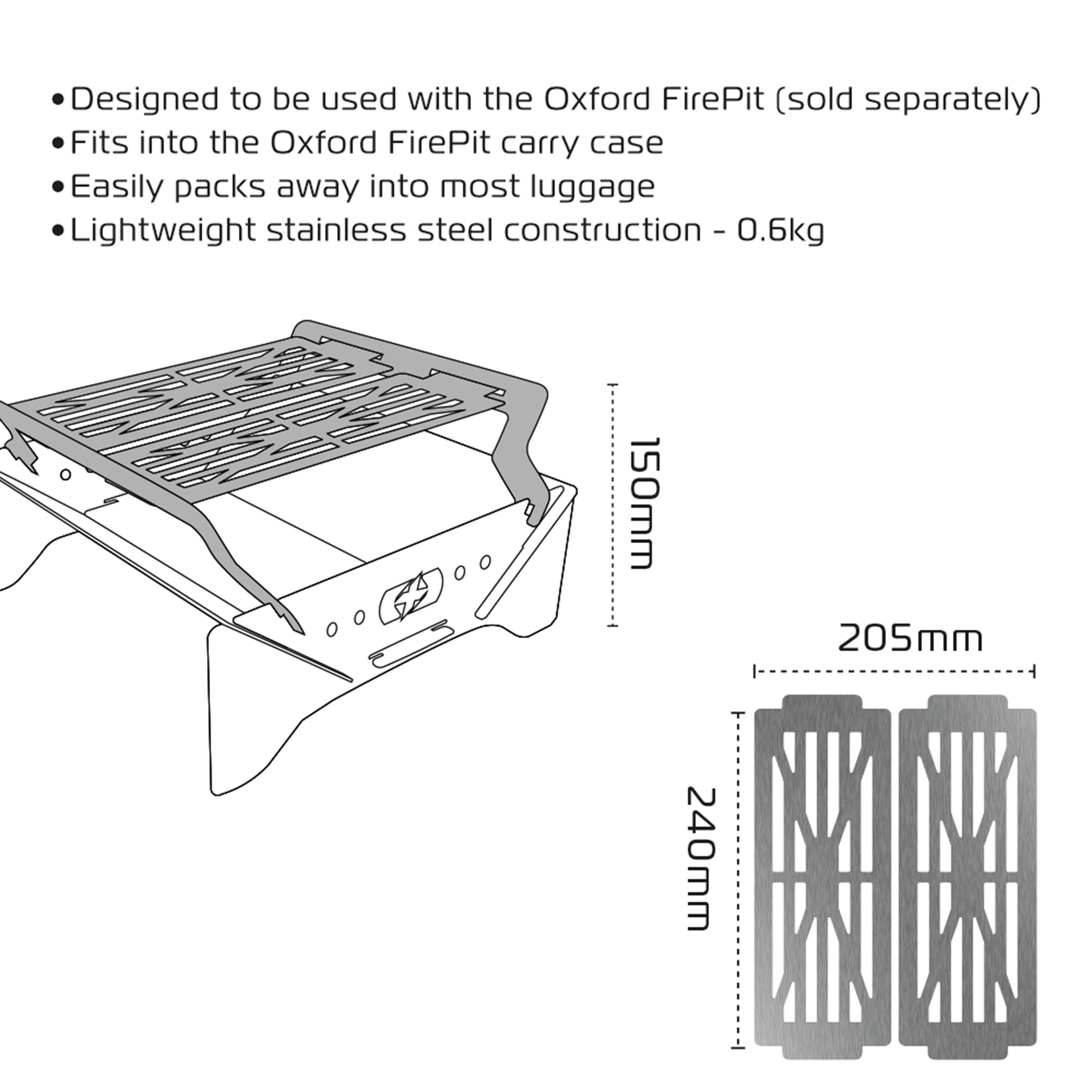 • Designed to be used with the Oxford FirePit (sold separately)
• Fits into the Oxford FirePit carry case
• Easily packs away into most luggage
• Lightweight stainless steel construction - 0.6kg

150mm

205mm

240mm